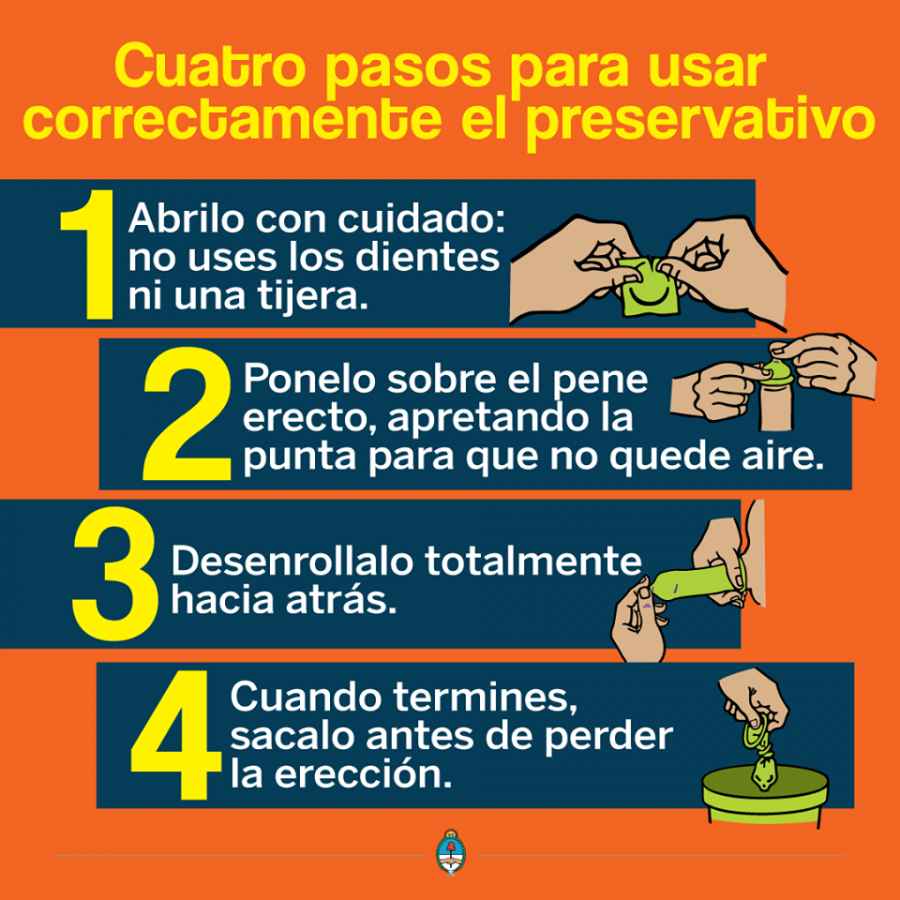 Cuatro pasos para usar correctamente el preservativo

1 Abrilo con cuidado: no uses los dientes ni una tijera.

2 Ponelo sobre el pene erecto, apretando la punta para que no quede aire.

3 Desenrollalo totalmente hacia atrás.

4 Cuando termines, sacalo antes de perder la erección.